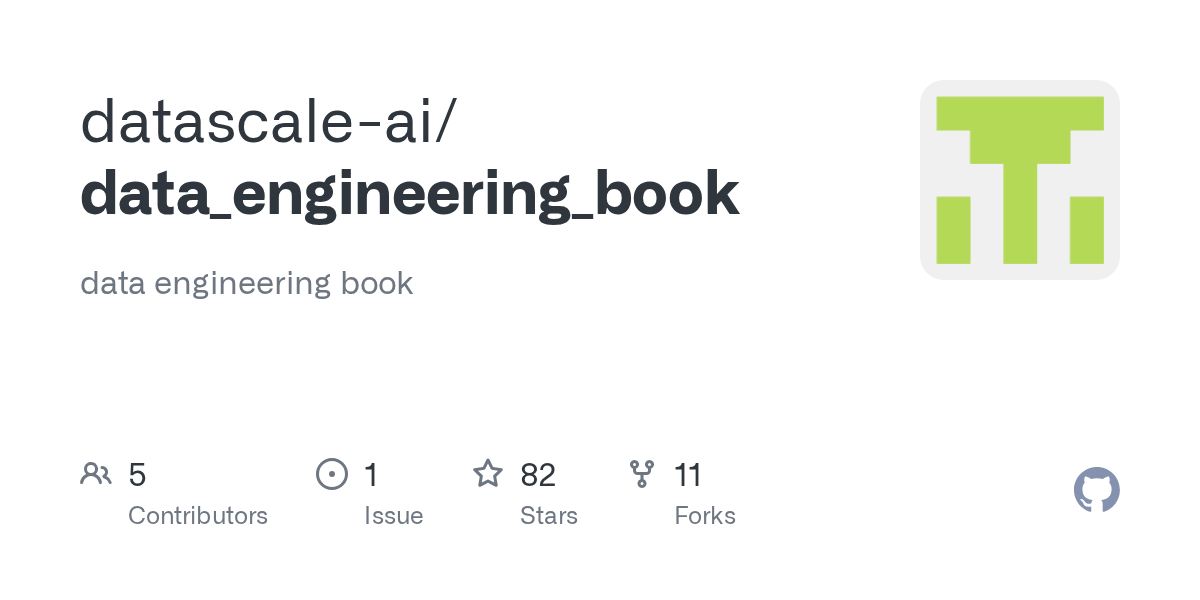 datascale-ai/
data_engineering_book

data engineering book

5
Contributors

1
Issue

82
Stars

11
Forks